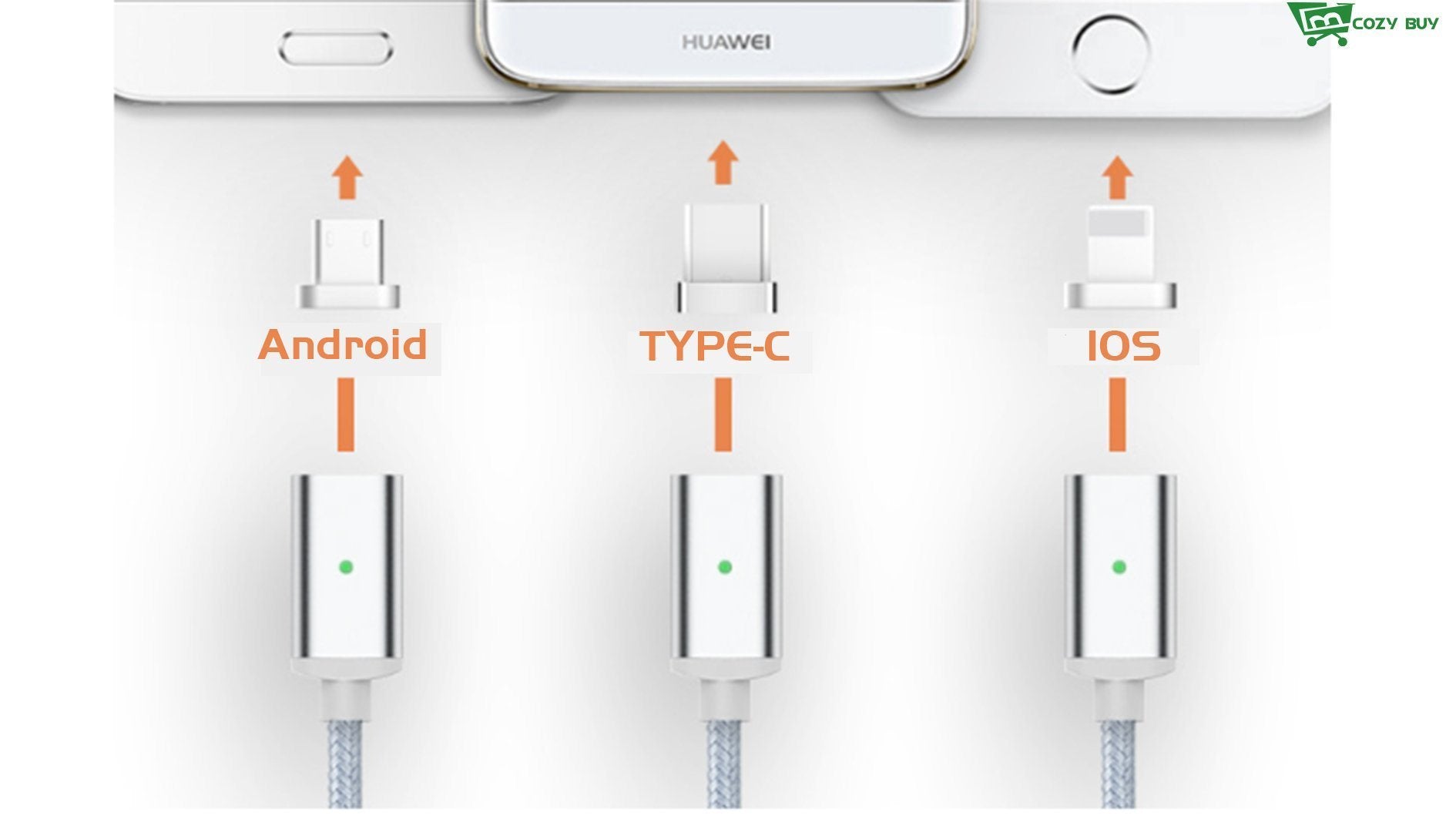 HUAWEI

COZY BUY

Android

TYPE-C

IOS