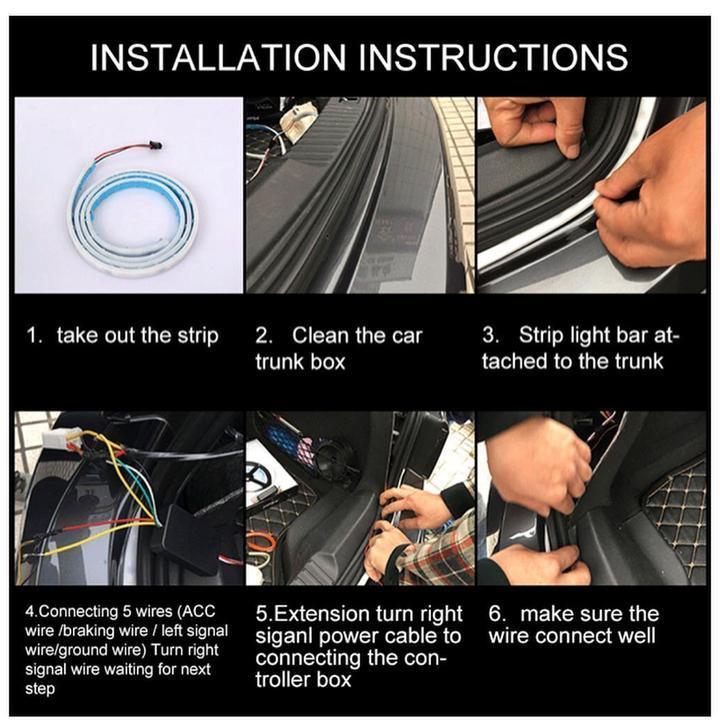 INSTALLATION INSTRUCTIONS

1. take out the strip

2. Clean the car trunk box

3. Strip light bar attached to the trunk

4.Connecting 5 wires (ACC wire /braking wire / left signal wire/ground wire) Turn right signal wire waiting for next step

5.Extension turn right siganl power cable to connecting the controller box

6. make sure the wire connect well