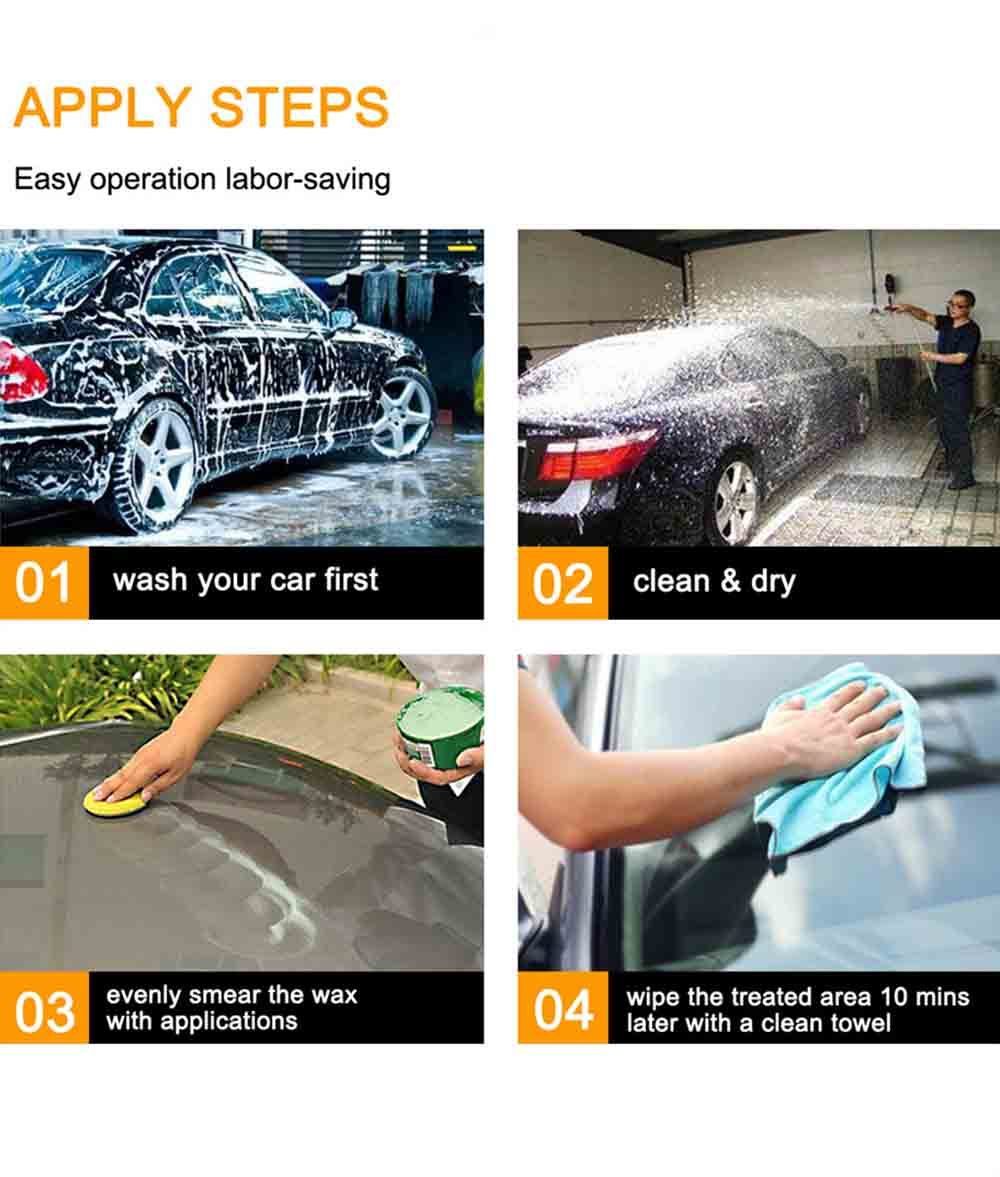 APPLY STEPS

Easy operation labor-saving

01 wash your car first

02 clean & dry

03 evenly smear the wax with applications

04 wipe the treated area 10 mins later with a clean towel