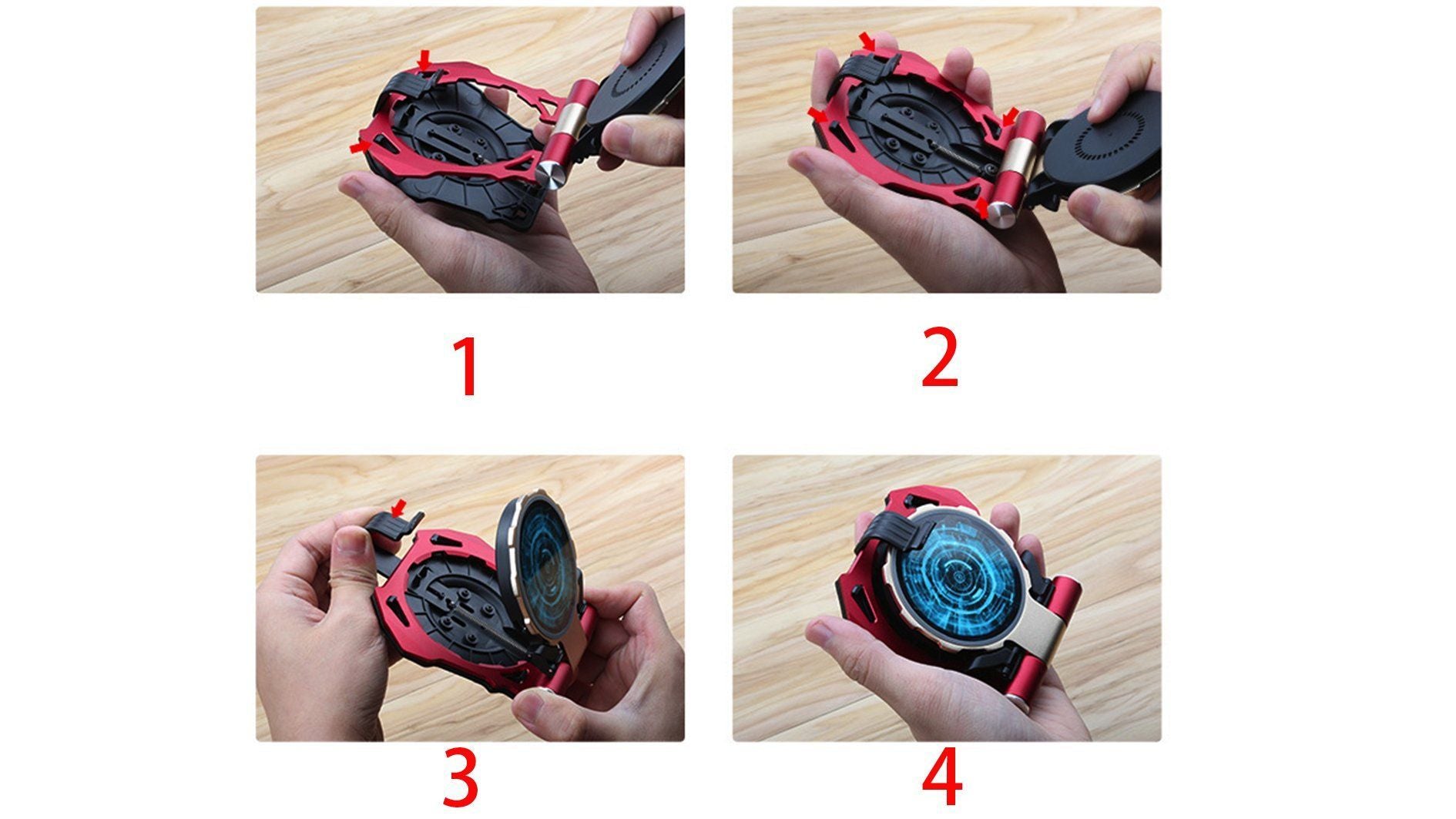 1

2

3

4