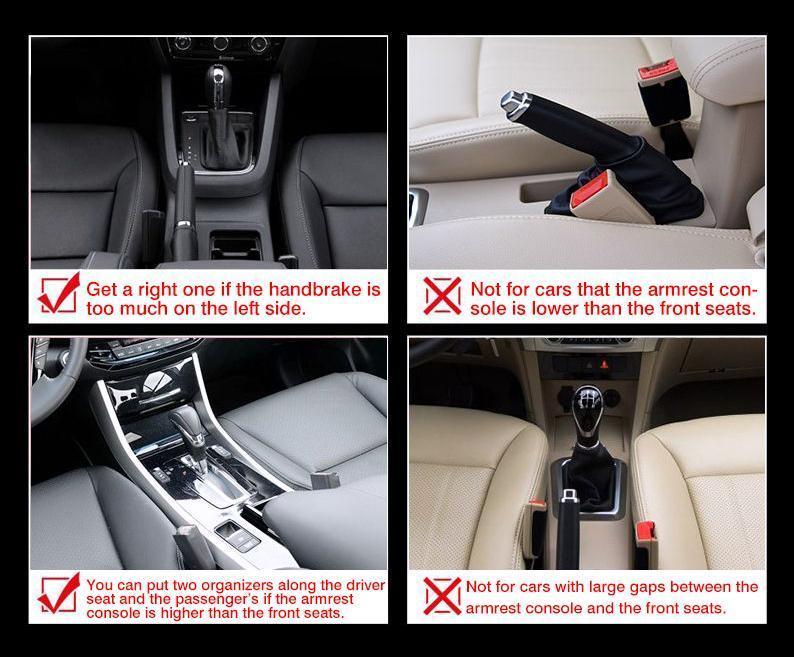 Get a right one if the handbrake is too much on the left side.

Not for cars that the armrest console is lower than the front seats.

You can put two organizers along the driver seat and the passenger's if the armrest console is higher than the front seats.

Not for cars with large gaps between the armrest console and the front seats.