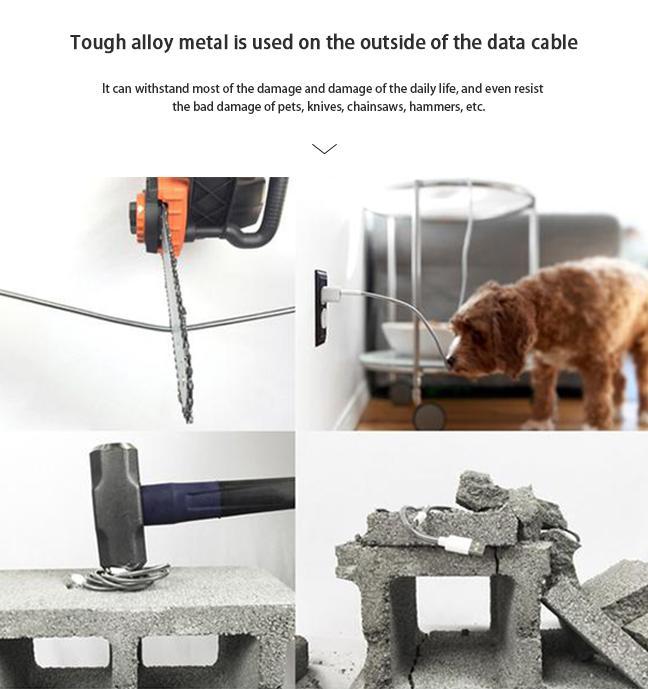 Tough alloy metal is used on the outside of the data cable

It can withstand most of the damage and damage of the daily life, and even resist the bad damage of pets, knives, chainsaws, hammers, etc.