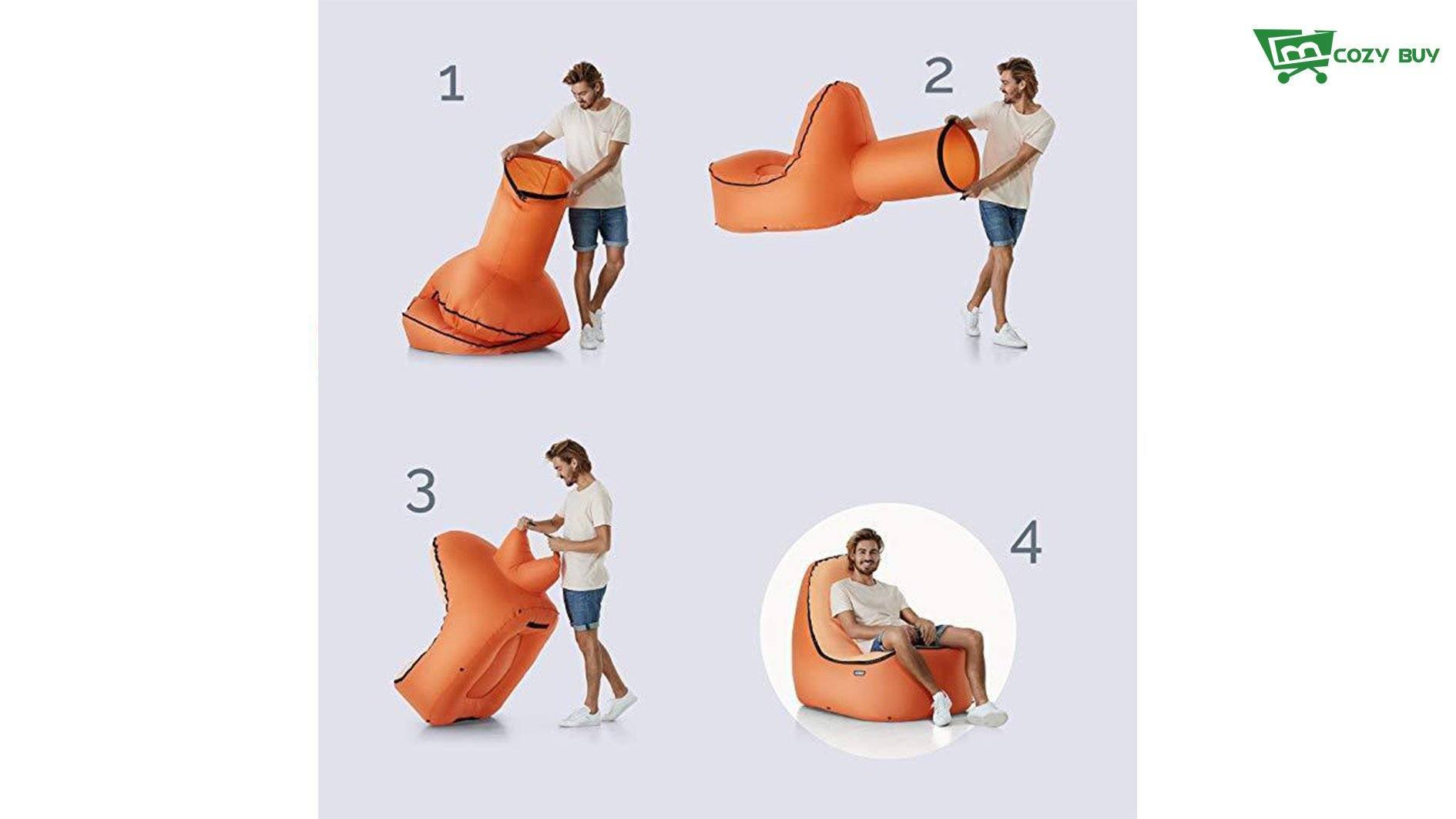 COZY BUY

1

2

3

4