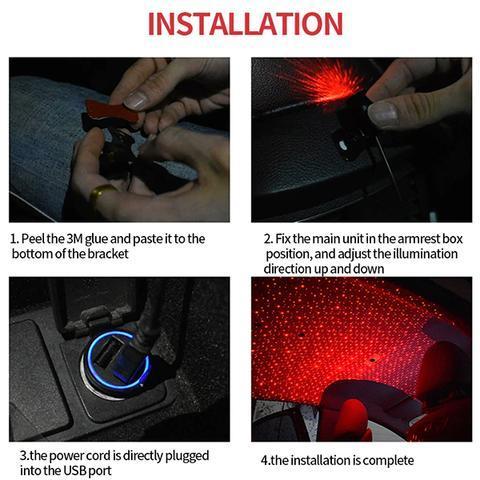 INSTALLATION

1. Peel the 3M glue and paste it to the bottom of the bracket

2. Fix the main unit in the armrest box position, and adjust the illumination direction up and down

3.the power cord is directly plugged into the USB port

4.the installation is complete