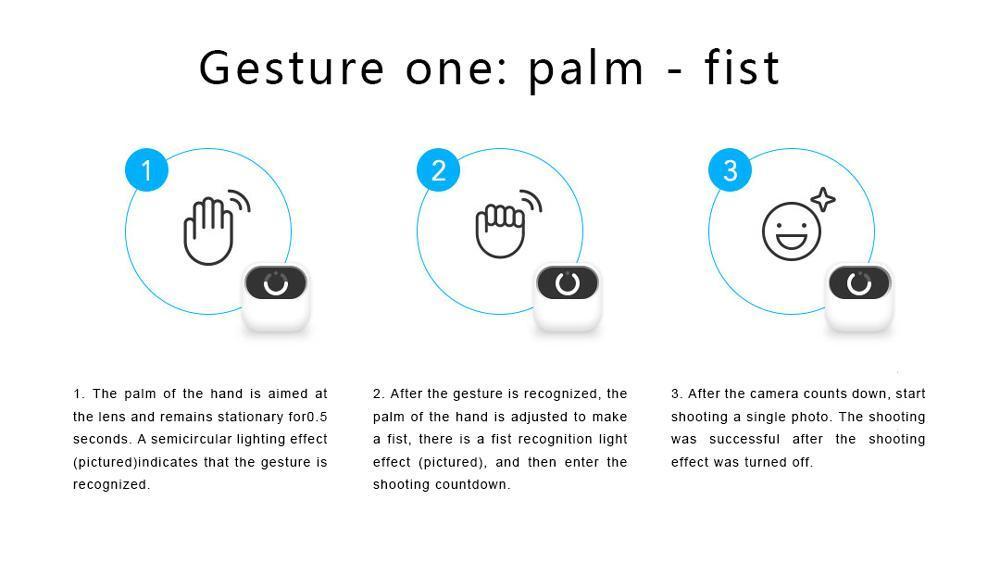 Gesture one: palm - fist

1

2

3

1. The palm of the hand is aimed at the lens and remains stationary for0.5 seconds. A semicircular lighting effect (pictured)indicates that the gesture is recognized.

2. After the gesture is recognized, the palm of the hand is adjusted to make a fist, there is a fist recognition light effect (pictured), and then enter the shooting countdown.

3. After the camera counts down, start shooting a single photo. The shooting was successful after the shooting effect was turned off.